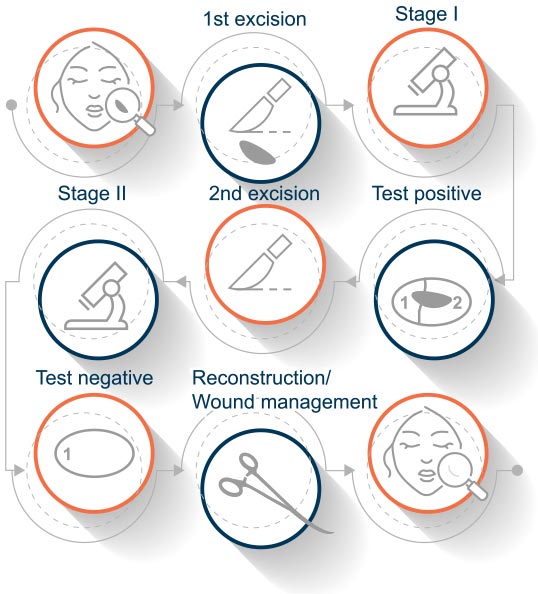 1st excision

Stage I

Stage II

2nd excision

Test positive

1

2

Test negative

Reconstruction/ Wound management

1